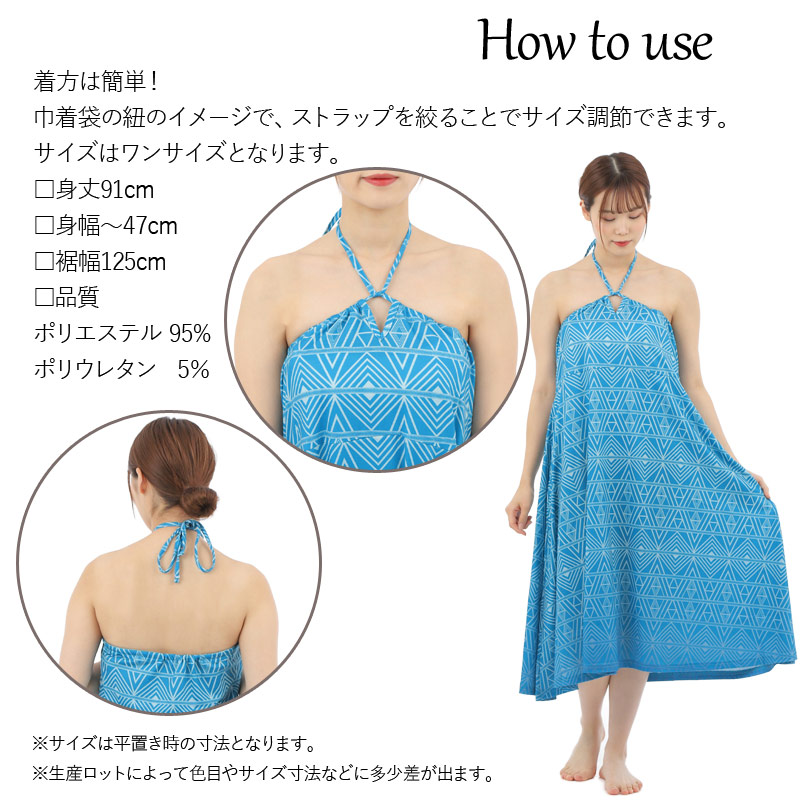 How to use

着方は簡単！
巾着袋の紐のイメージで、ストラップを絞ることでサイズ調節できます。
サイズはワンサイズとなります。
□身丈91cm
□身幅～47cm
□裾幅125cm
□品質
ポリエステル 95%
ポリウレタン　5%

※サイズは平置き時の寸法となります。
※生産ロットによって色目やサイズ寸法などに多少差が出ます。